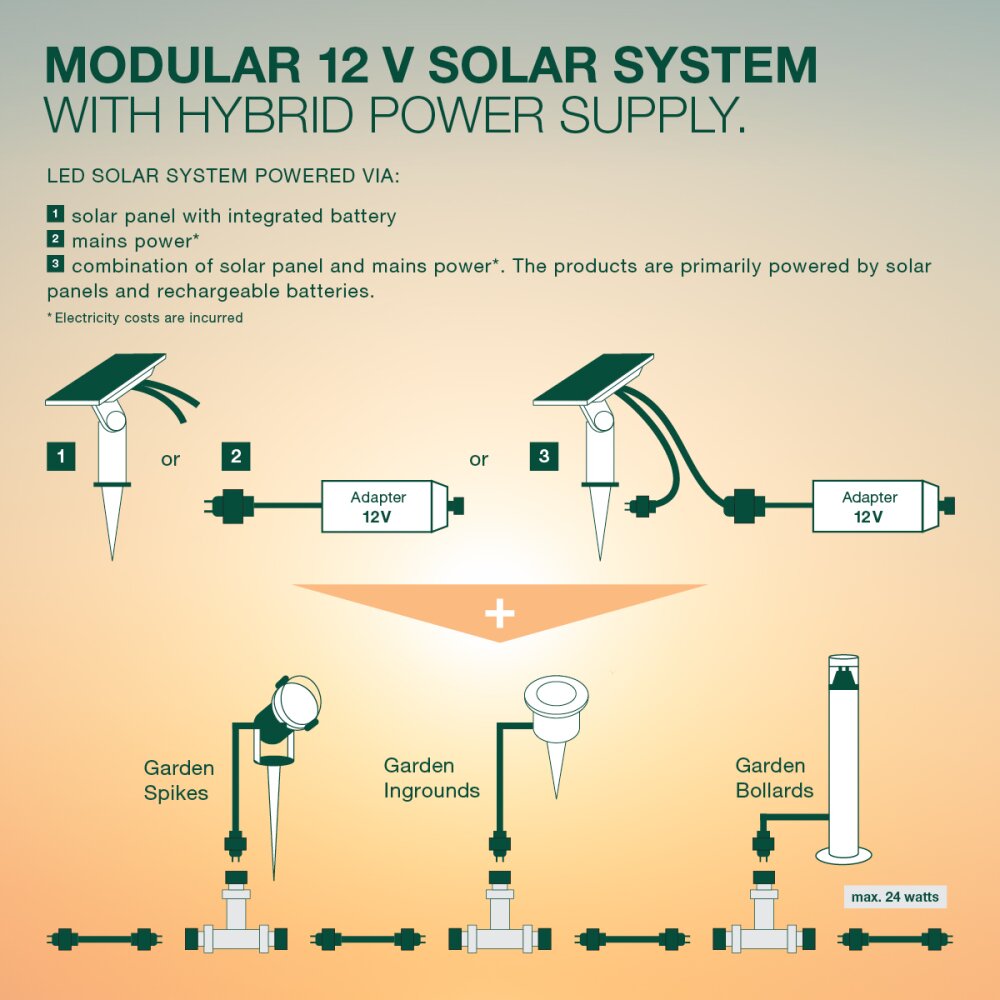 MODULAR 12 V SOLAR SYSTEM
WITH HYBRID POWER SUPPLY.

LED SOLAR SYSTEM POWERED VIA:

1 solar panel with integrated battery
2 mains power*
3 combination of solar panel and mains power*. The products are primarily powered by solar panels and rechargeable batteries.

* Electricity costs are incurred

1 or 2 Adapter 12V or 3 Adapter 12V

+

Garden Spikes

Garden Ingrounds

Garden Bollards

max. 24 watts